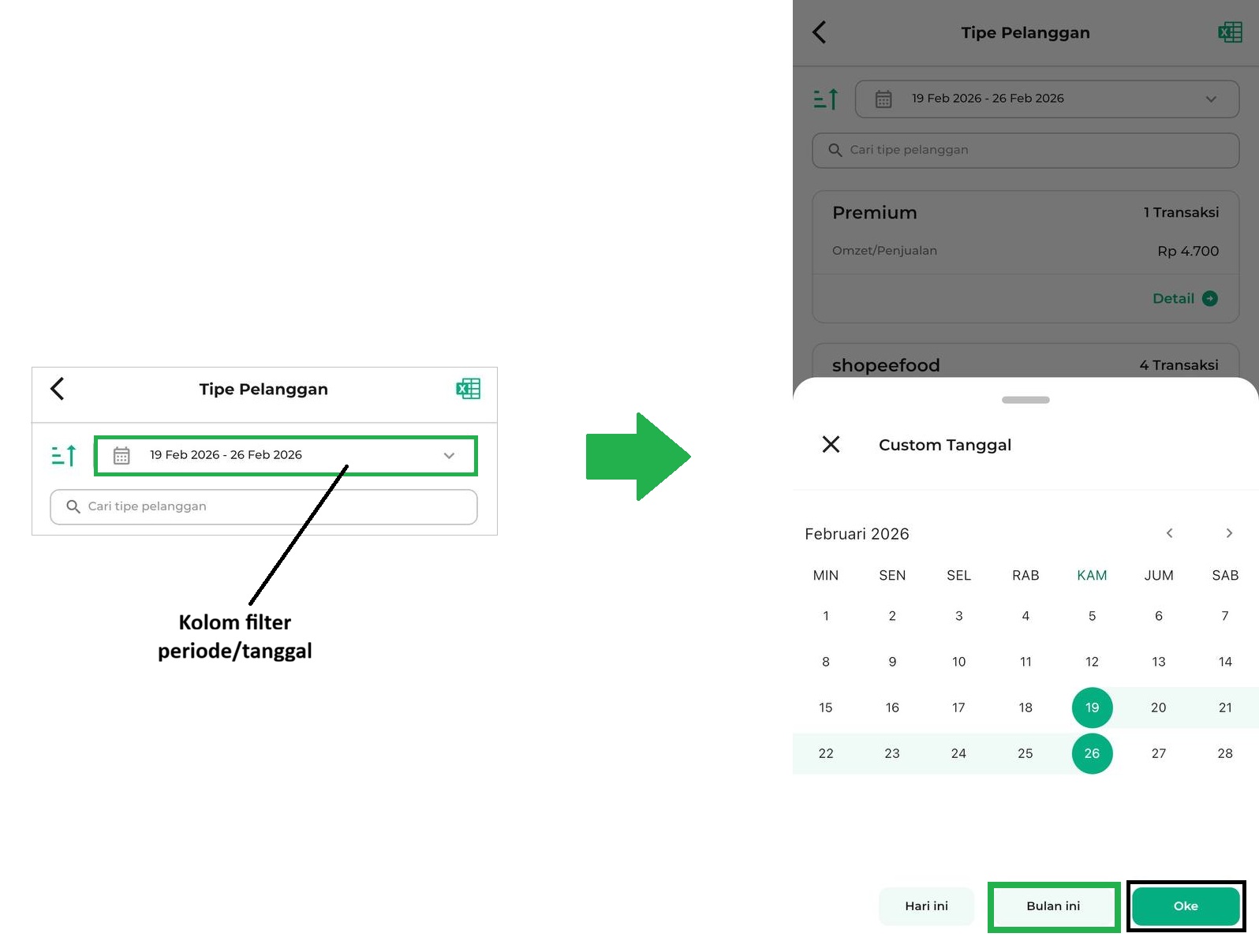 Tipe Pelanggan

19 Feb 2026 - 26 Feb 2026

Cari tipe pelanggan

Kolom filter periode/tanggal

Tipe Pelanggan

19 Feb 2026 - 26 Feb 2026

Cari tipe pelanggan

Premium 1 Transaksi

Omzet/Penjualan Rp 4.700

Detail

shopeefood 4 Transaksi

Custom Tanggal

Februari 2026

| MIN | SEN | SEL | RAB | KAM | JUM | SAB |
|---|---|---|---|---|---|---|
| 1 | 2 | 3 | 4 | 5 | 6 | 7 |
| 8 | 9 | 10 | 11 | 12 | 13 | 14 |
| 15 | 16 | 17 | 18 | 19 | 20 | 21 |
| 22 | 23 | 24 | 25 | 26 | 27 | 28 |

Hari ini Bulan ini Oke